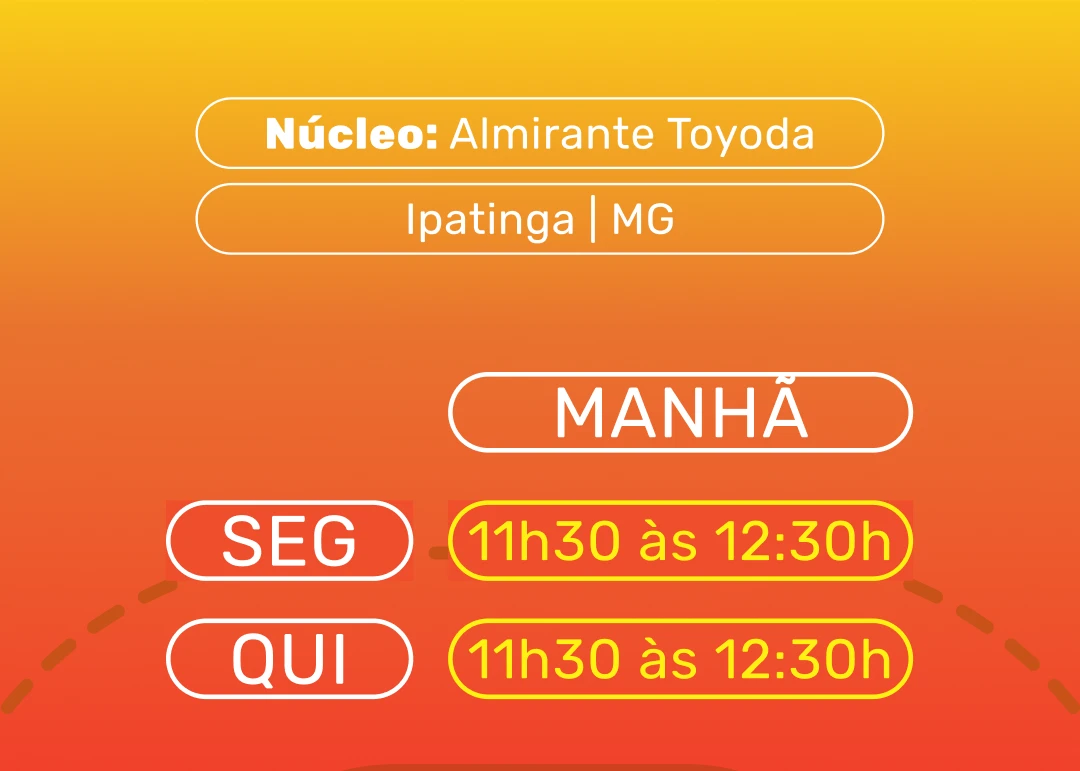 Núcleo: Almirante Toyoda

Ipatinga | MG

MANHÃ

SEG 11h30 às 12:30h

QUI 11h30 às 12:30h